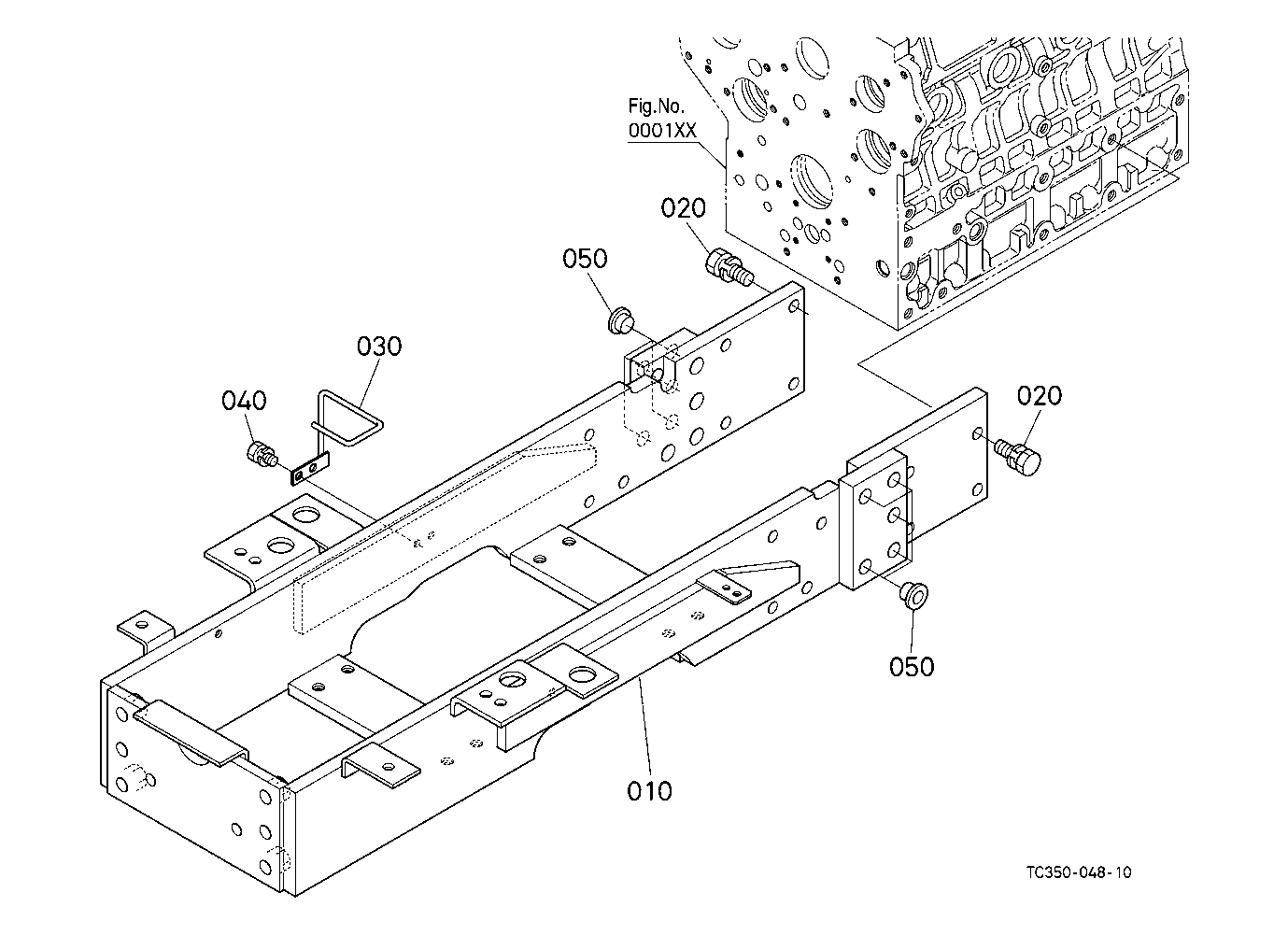 Fig.No.
0001XX

020

050

030

040

020

050

010

TC350-048-10